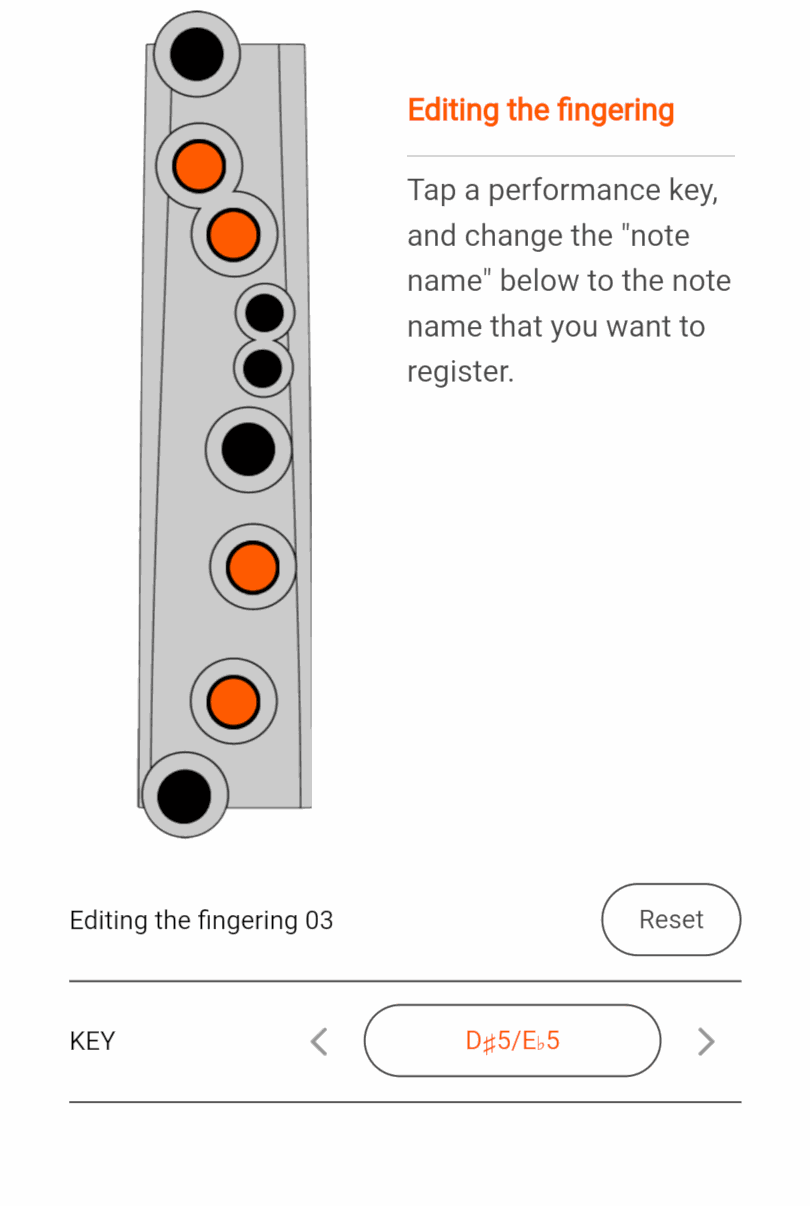 Editing the fingering

Tap a performance key, and change the "note name" below to the note name that you want to register.

Editing the fingering 03

Reset

KEY

<

D♯5/E♭5

>